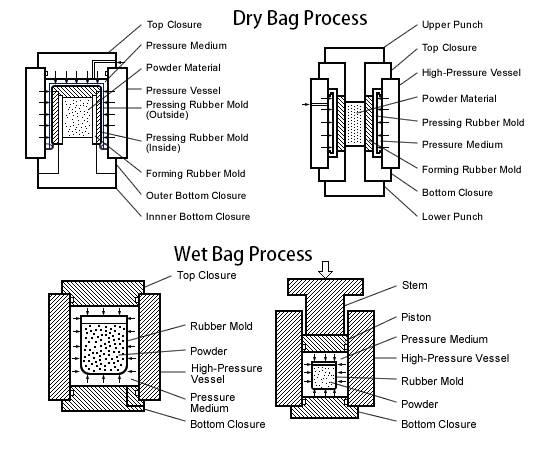 Dry Bag Process

Top Closure
Pressure Medium
Powder Material
Pressure Vessel
Pressing Rubber Mold (Outside)
Pressing Rubber Mold (Inside)
Forming Rubber Mold
Outer Bottom Closure
Innner Bottom Closure

Upper Punch
Top Closure
High-Pressure Vessel
Powder Material
Pressing Rubber Mold
Pressure Medium
Forming Rubber Mold
Bottom Closure
Lower Punch

Wet Bag Process

Top Closure
Rubber Mold
Powder
High-Pressure Vessel
Pressure Medium
Bottom Closure

Stem
Piston
Pressure Medium
High-Pressure Vessel
Rubber Mold
Powder
Bottom Closure